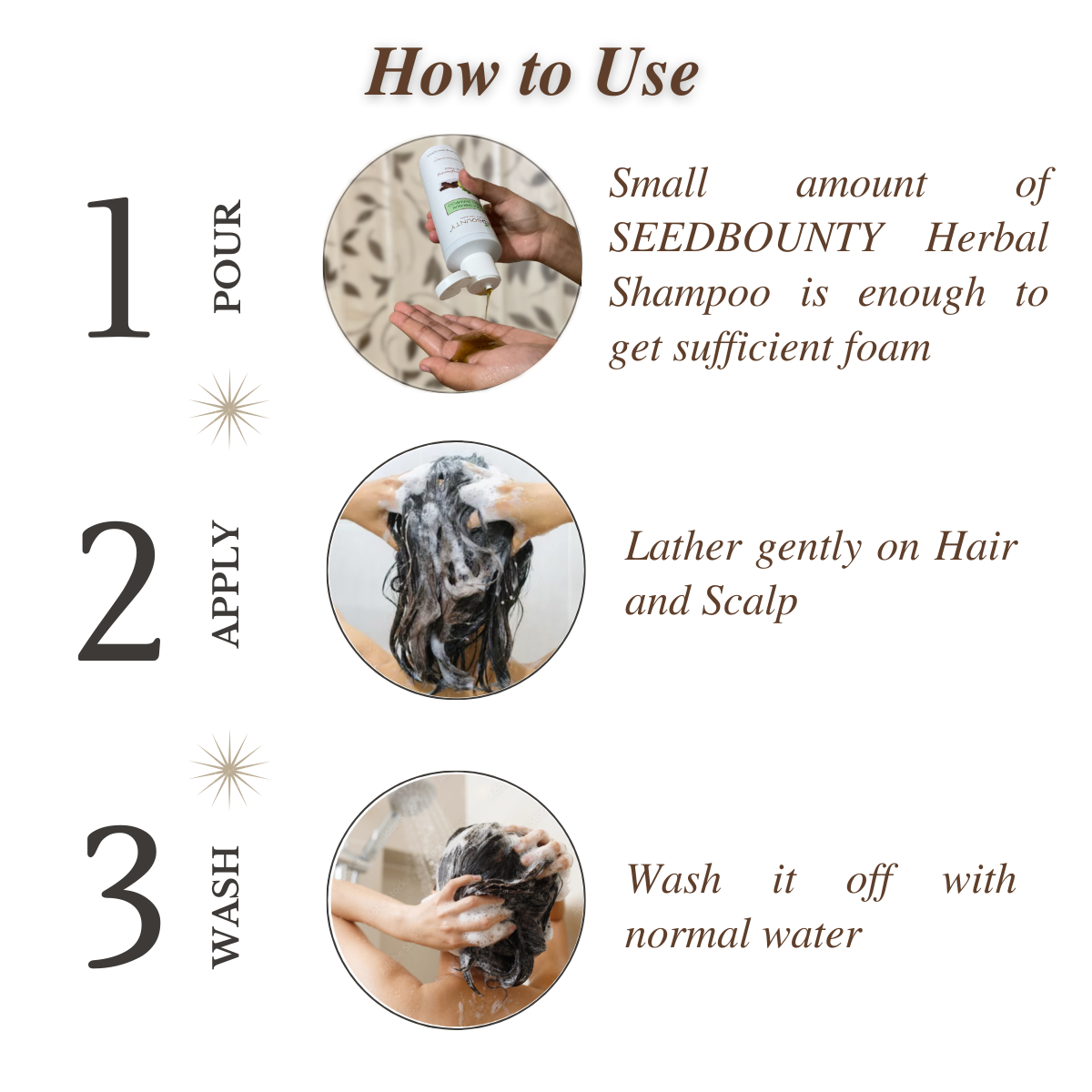 How to Use

1 POUR

Small amount of SEEDBOUNTY Herbal Shampoo is enough to get sufficient foam

2 APPLY

Lather gently on Hair and Scalp

3 WASH

Wash it off with normal water